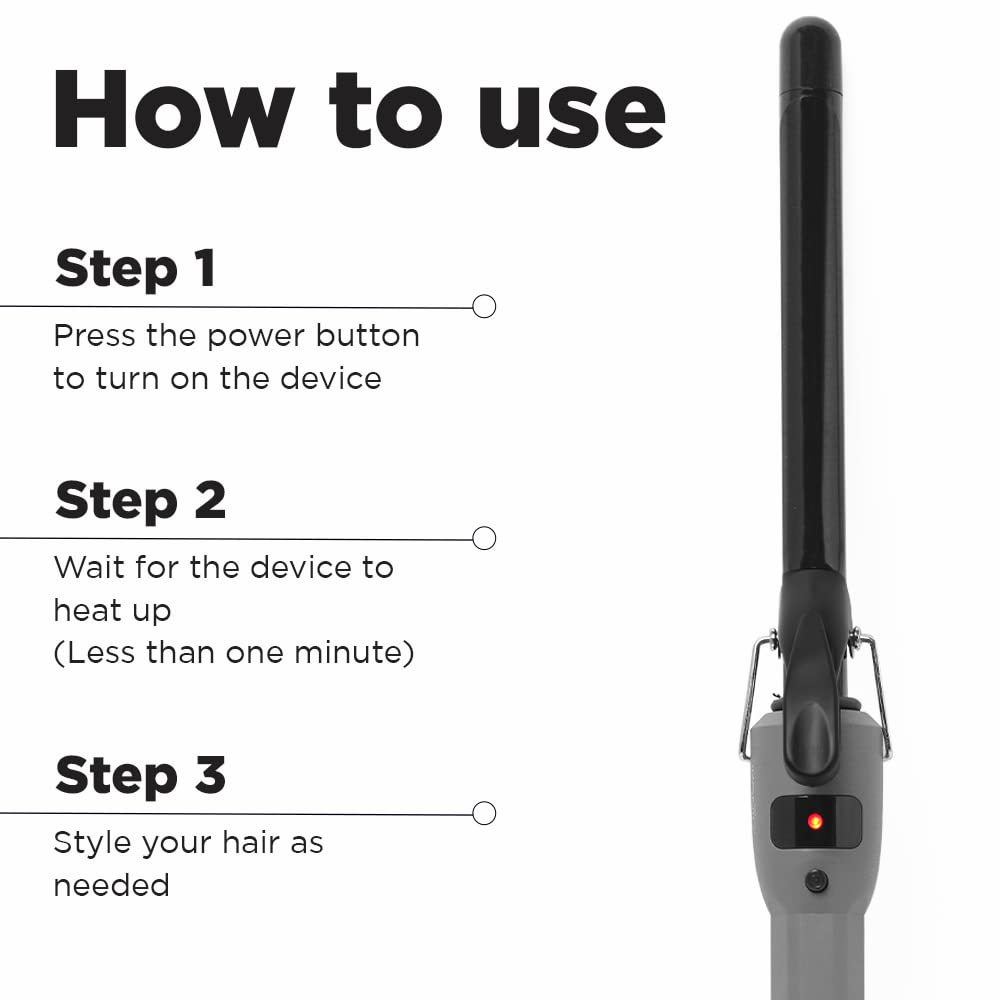 How to use

Step 1

Press the power button to turn on the device

Step 2

Wait for the device to heat up
(Less than one minute)

Step 3

Style your hair as needed