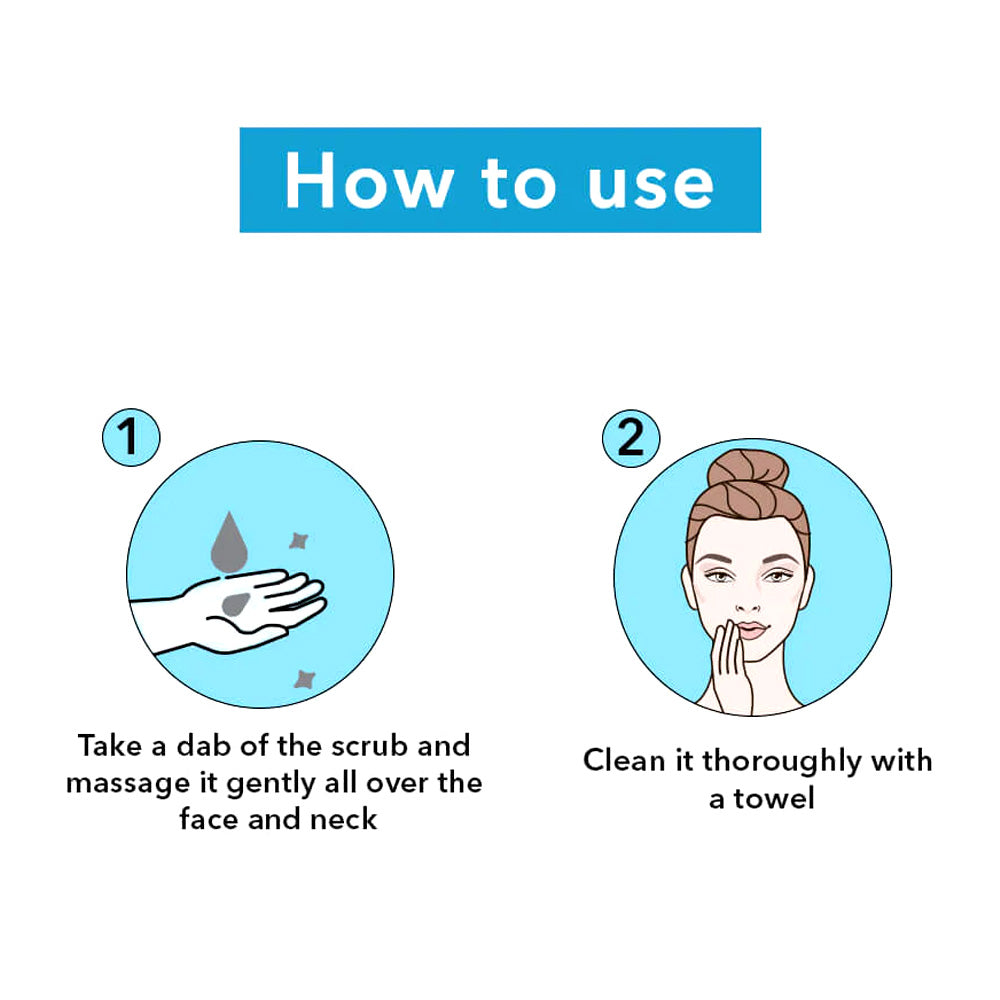 How to use

1

Take a dab of the scrub and massage it gently all over the face and neck

2

Clean it thoroughly with a towel