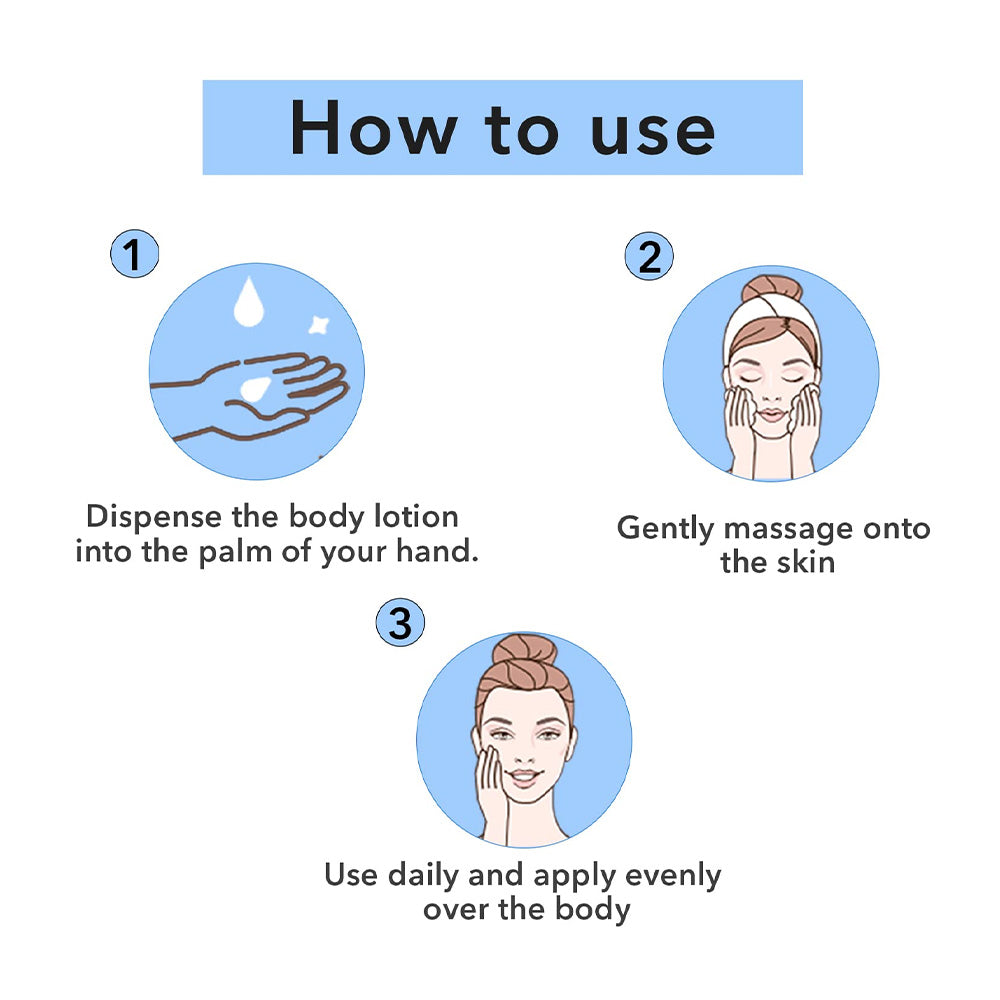 How to use

1

Dispense the body lotion into the palm of your hand.

2

Gently massage onto the skin

3

Use daily and apply evenly over the body