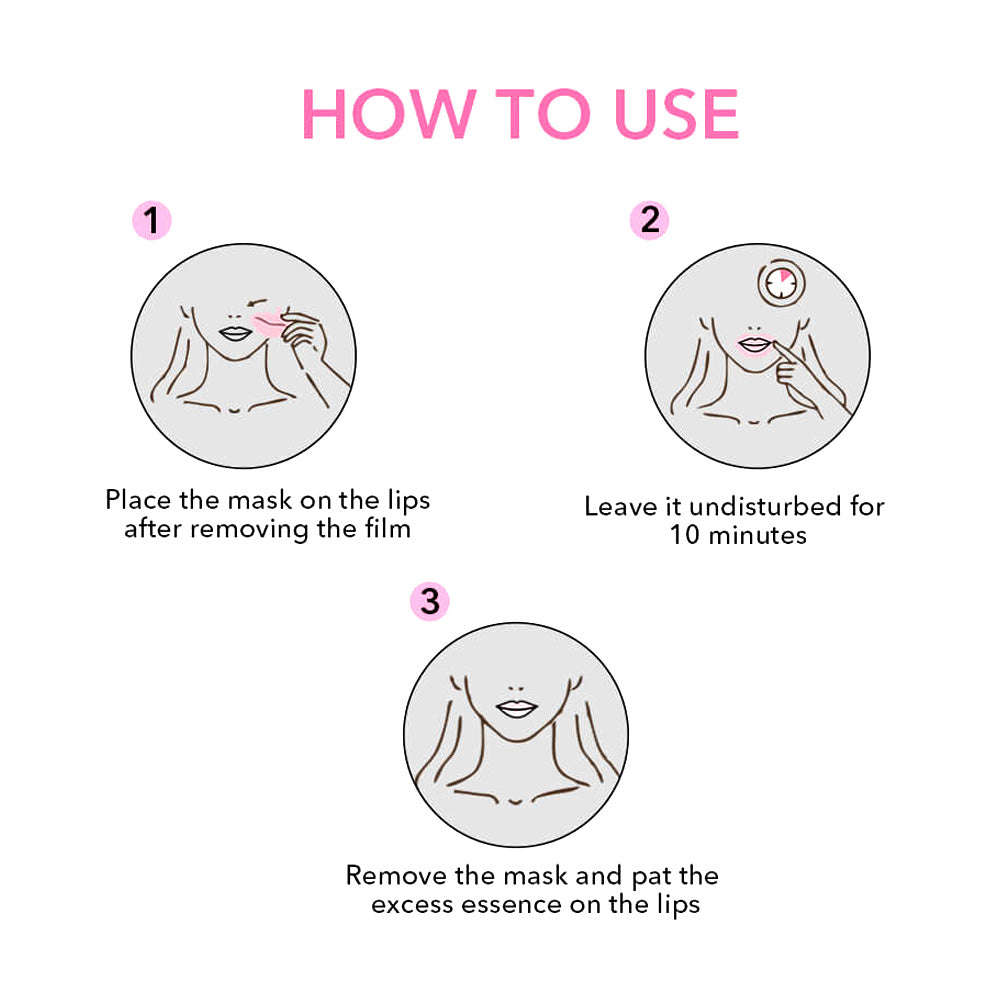 HOW TO USE

1

Place the mask on the lips after removing the film

2

Leave it undisturbed for 10 minutes

3

Remove the mask and pat the excess essence on the lips