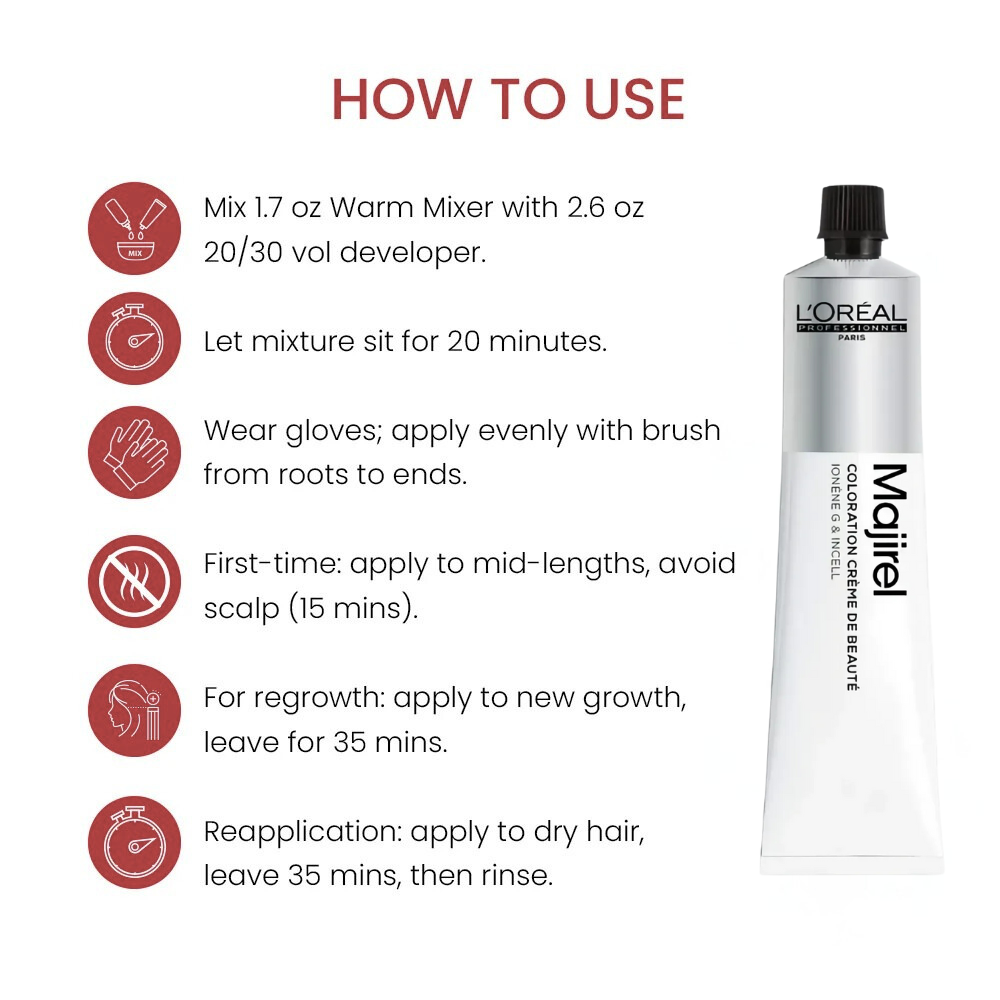 HOW TO USE

MIX

Mix 1.7 oz Warm Mixer with 2.6 oz 20/30 vol developer.

Let mixture sit for 20 minutes.

Wear gloves; apply evenly with brush from roots to ends.

First-time: apply to mid-lengths, avoid scalp (15 mins).

For regrowth: apply to new growth, leave for 35 mins.

Reapplication: apply to dry hair, leave 35 mins, then rinse.

L'ORÉAL PROFESSIONNEL PARIS

Majirel
COLORATION CRÈME DE BEAUTÉ
IONÈNE G & INCELL