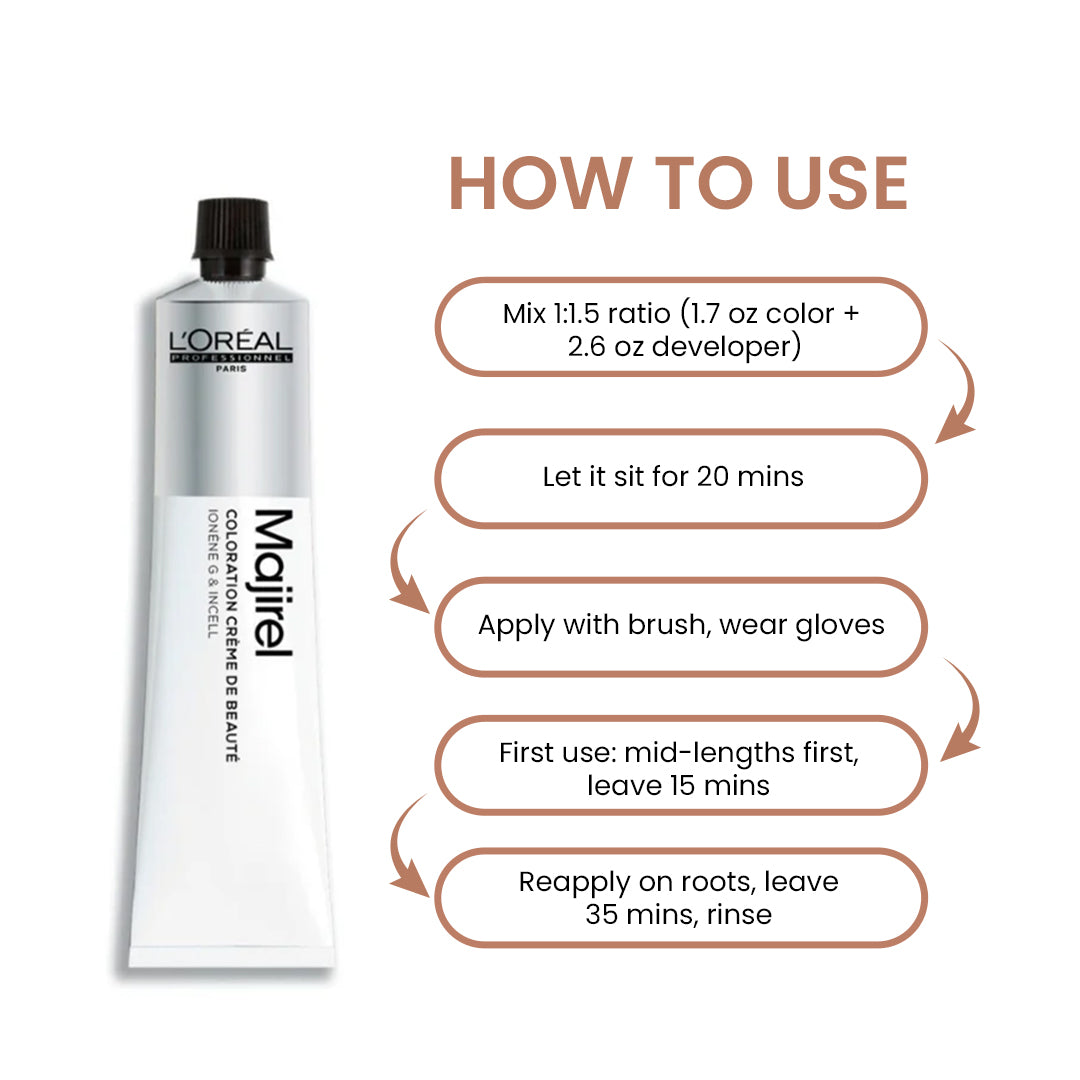 L'ORÉAL
PROFESSIONNEL
PARIS

Majirel
COLORATION CRÈME DE BEAUTÉ
IONÈNE G & INCELL

HOW TO USE

Mix 1:1.5 ratio (1.7 oz color + 2.6 oz developer)

Let it sit for 20 mins

Apply with brush, wear gloves

First use: mid-lengths first, leave 15 mins

Reapply on roots, leave 35 mins, rinse