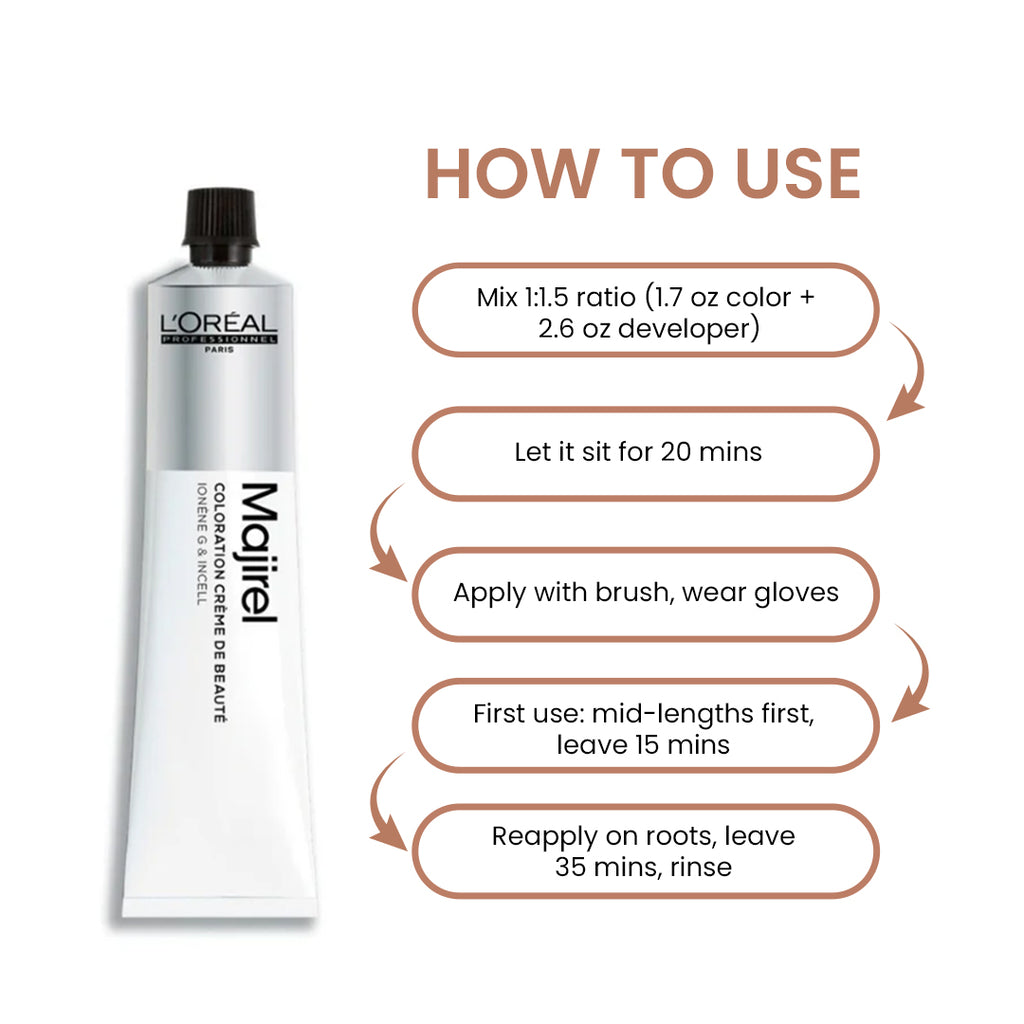 L'ORÉAL
PROFESSIONNEL
PARIS

Majirel
COLORATION CRÈME DE BEAUTÉ
IONÈNE G & INCELL

HOW TO USE

Mix 1:1.5 ratio (1.7 oz color + 2.6 oz developer)

Let it sit for 20 mins

Apply with brush, wear gloves

First use: mid-lengths first, leave 15 mins

Reapply on roots, leave 35 mins, rinse