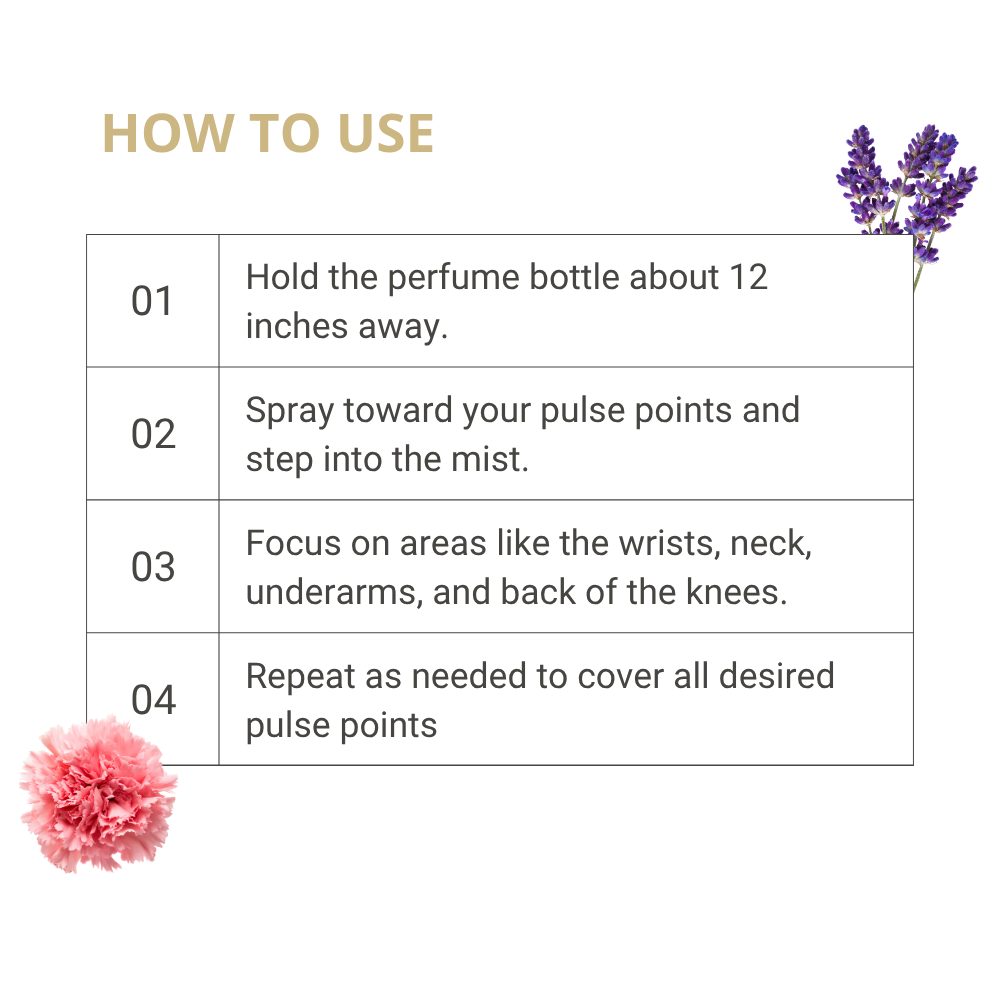 HOW TO USE

| 01 | Hold the perfume bottle about 12 inches away. |
|---|---|
| 02 | Spray toward your pulse points and step into the mist. |
| 03 | Focus on areas like the wrists, neck, underarms, and back of the knees. |
| 04 | Repeat as needed to cover all desired pulse points |